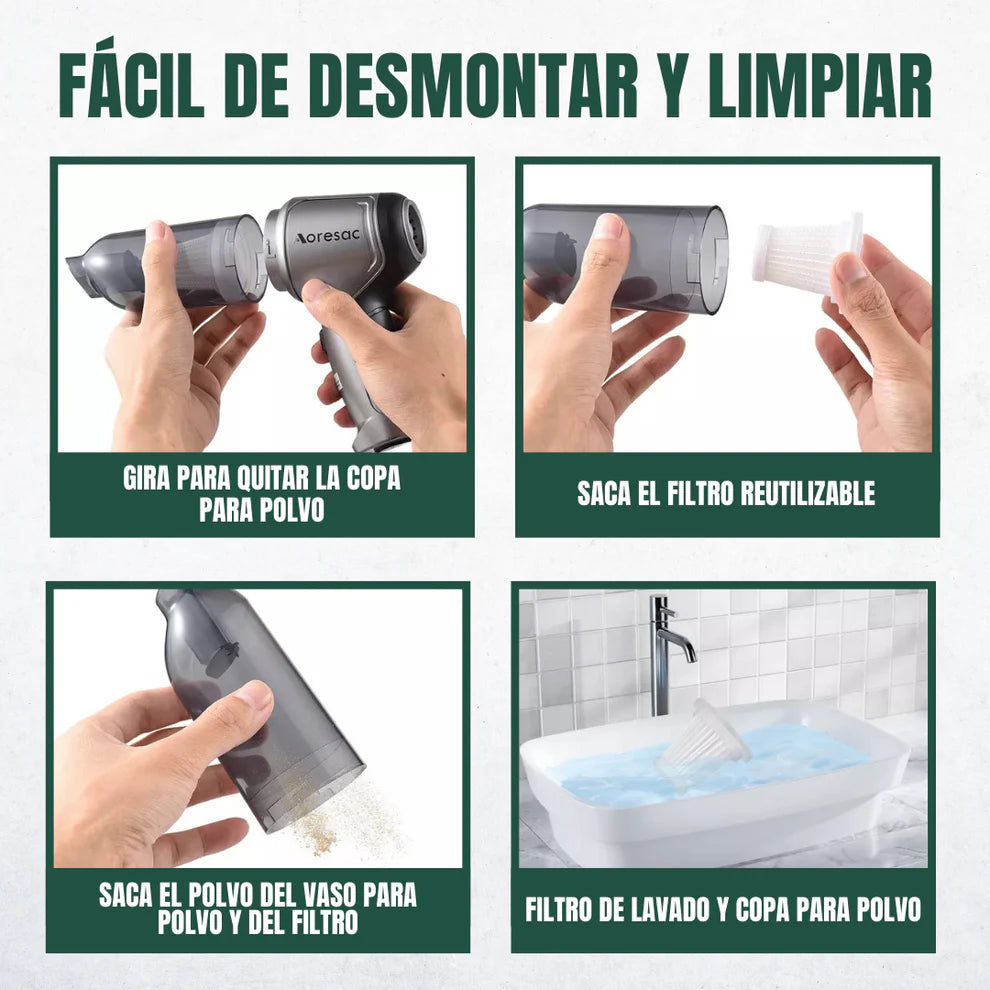 FÁCIL DE DESMONTAR Y LIMPIAR

Aoresac

GIRA PARA QUITAR LA COPA PARA POLVO

SACA EL FILTRO REUTILIZABLE

SACA EL POLVO DEL VASO PARA POLVO Y DEL FILTRO

FILTRO DE LAVADO Y COPA PARA POLVO